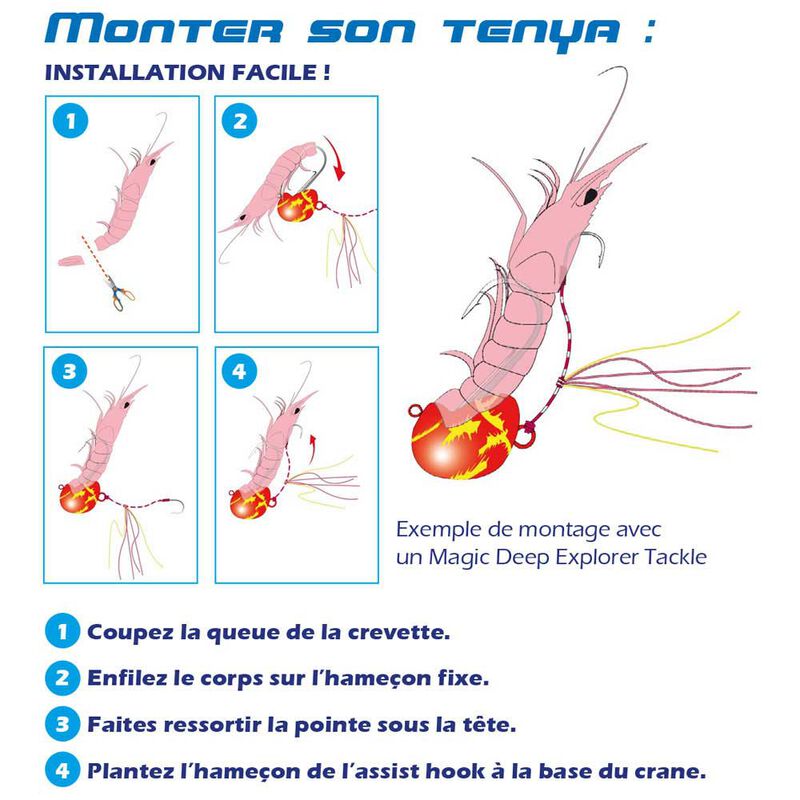 MONTER SON TENYA :

INSTALLATION FACILE !

1

2

3

4

Exemple de montage avec un Magic Deep Explorer Tackle

1 Coupez la queue de la crevette.

2 Enfilez le corps sur l'hameçon fixe.

3 Faites ressortir la pointe sous la tête.

4 Plantez l'hameçon de l'assist hook à la base du crane.