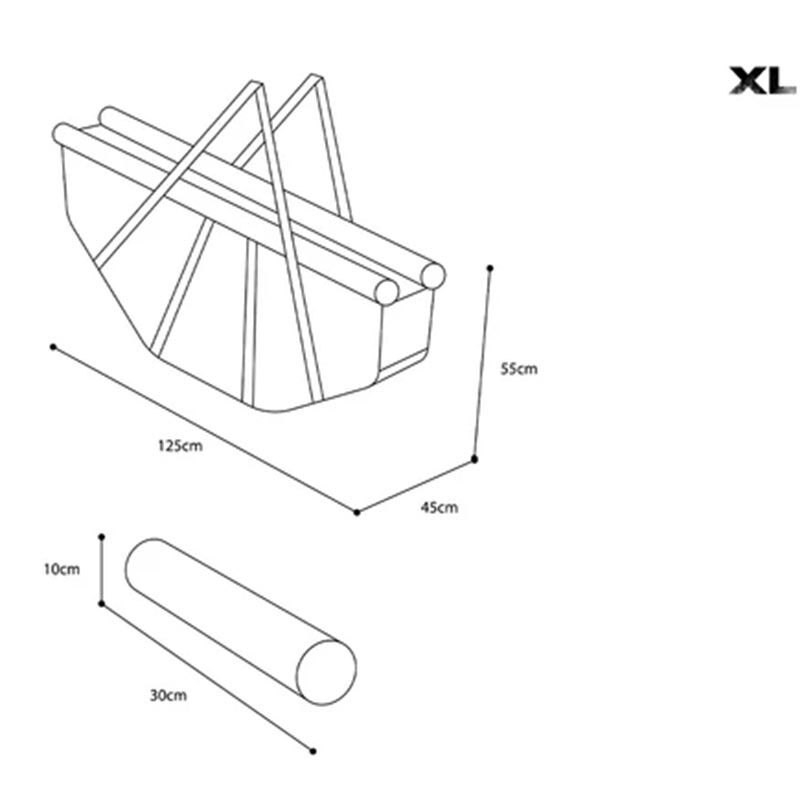 XL

55cm

125cm

45cm

10cm

30cm