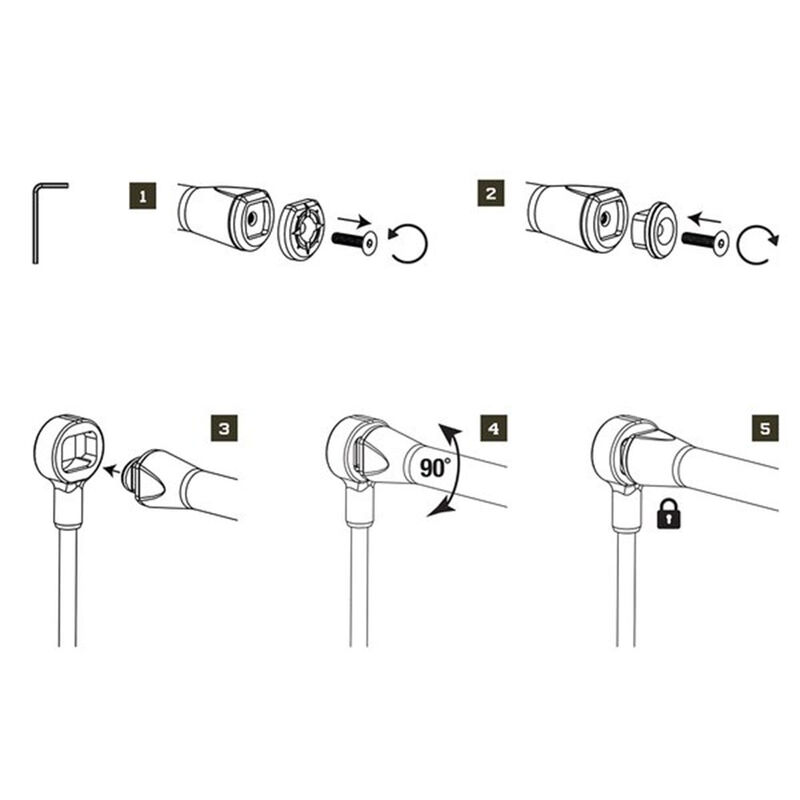 1

2

3

4

90°

5