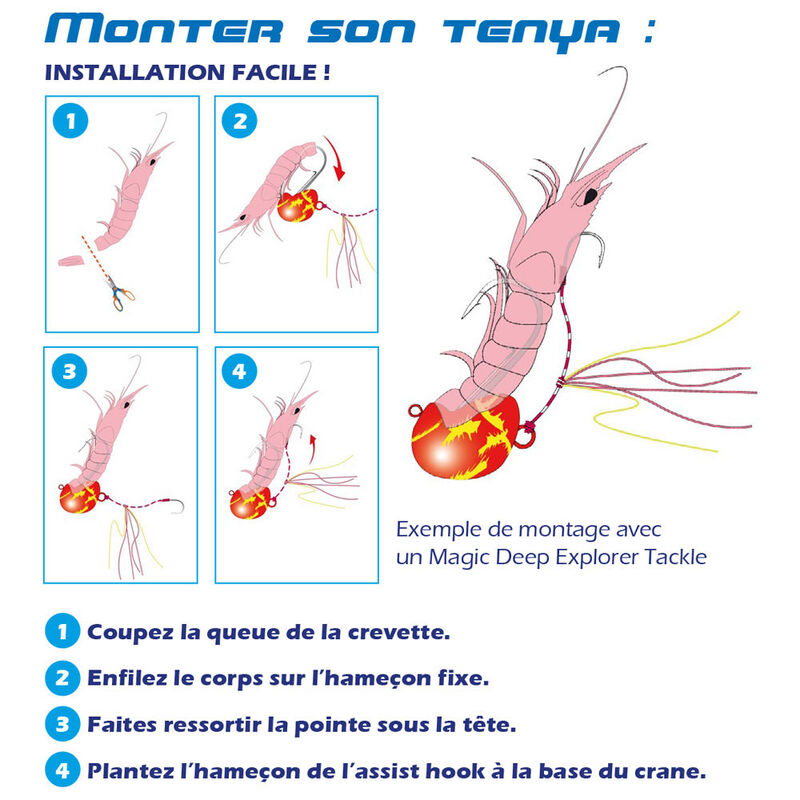 MONTER SON TENYA :

INSTALLATION FACILE !

1

2

3

4

Exemple de montage avec un Magic Deep Explorer Tackle

1 Coupez la queue de la crevette.

2 Enfilez le corps sur l'hameçon fixe.

3 Faites ressortir la pointe sous la tête.

4 Plantez l'hameçon de l'assist hook à la base du crane.